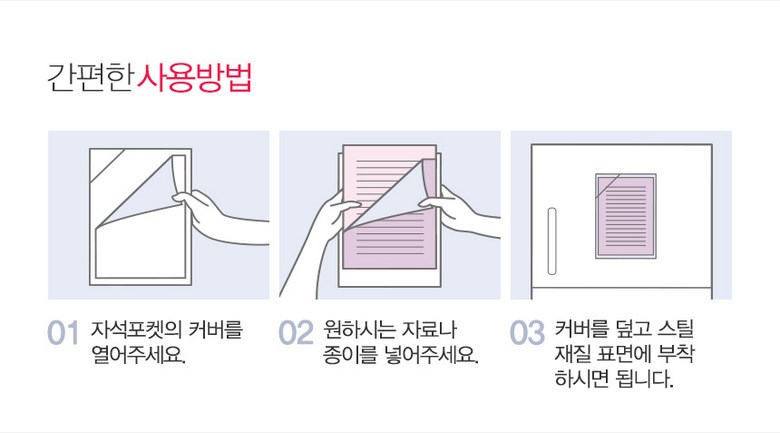 간편한 사용방법

01 자석포켓의 커버를 열어주세요.

02 원하시는 자료나 종이를 넣어주세요.

03 커버를 덮고 스틸 재질 표면에 부착 하시면 됩니다.